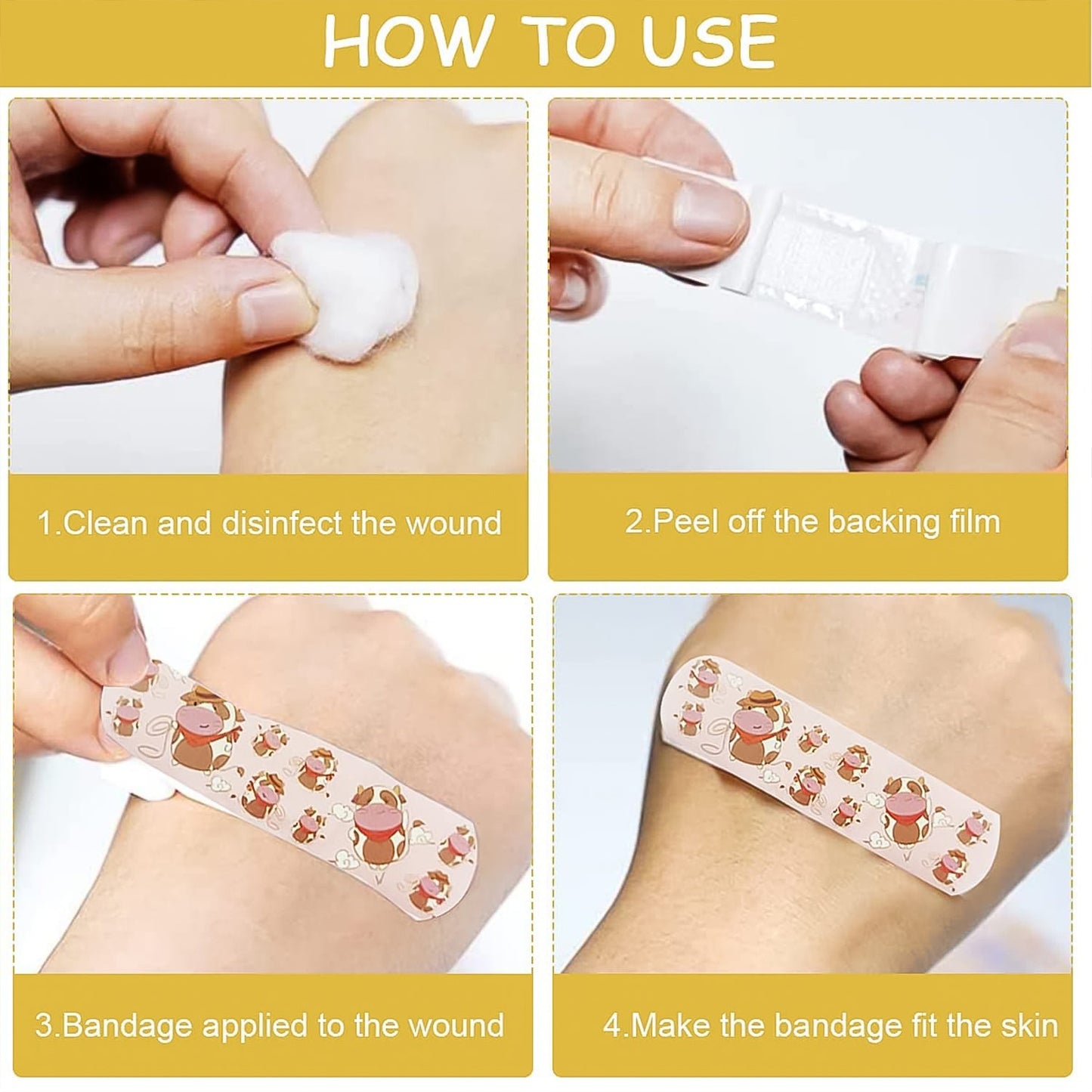 HOW TO USE

1.Clean and disinfect the wound

2.Peel off the backing film

3.Bandage applied to the wound

4.Make the bandage fit the skin