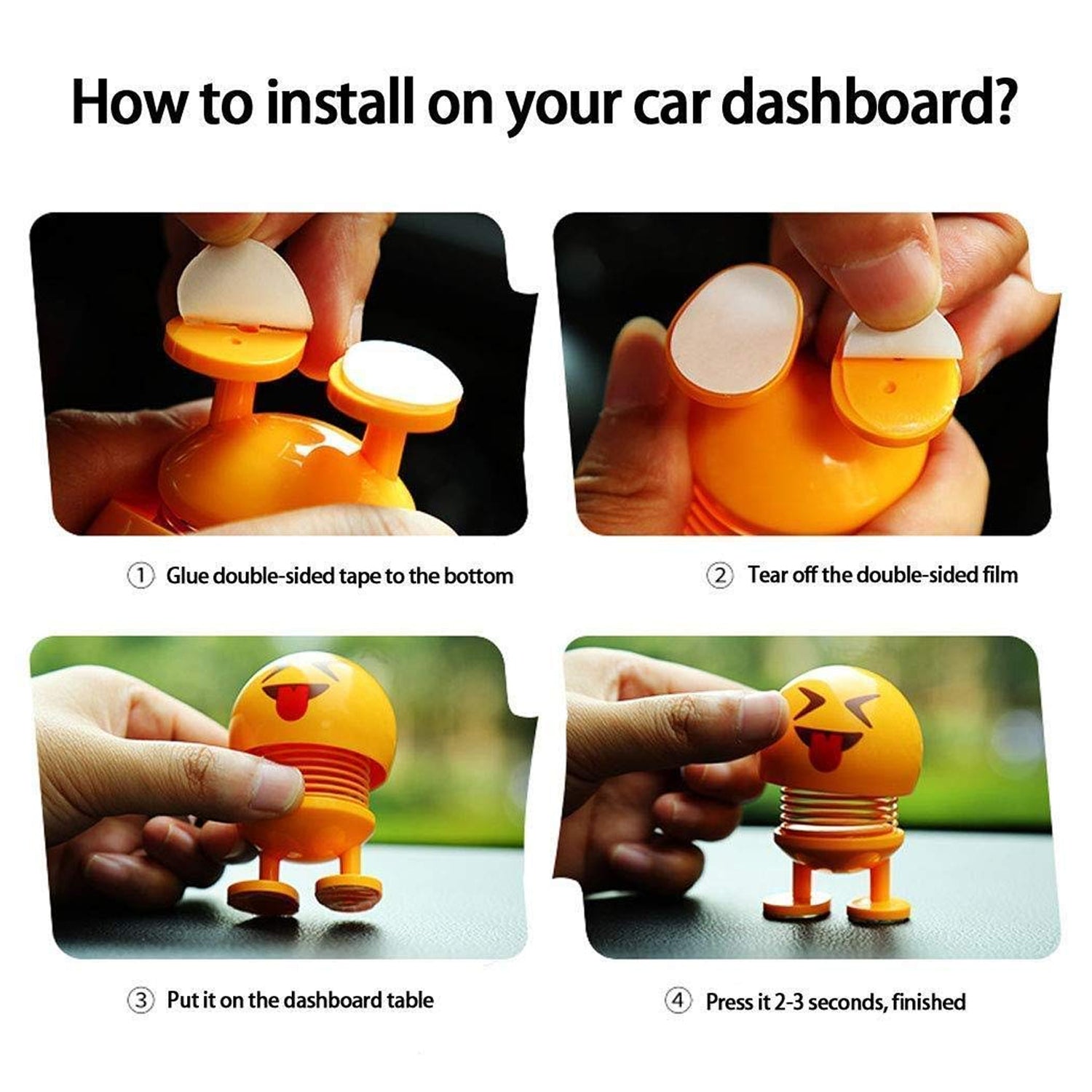 How to install on your car dashboard?

① Glue double-sided tape to the bottom

② Tear off the double-sided film

③ Put it on the dashboard table

④ Press it 2-3 seconds, finished